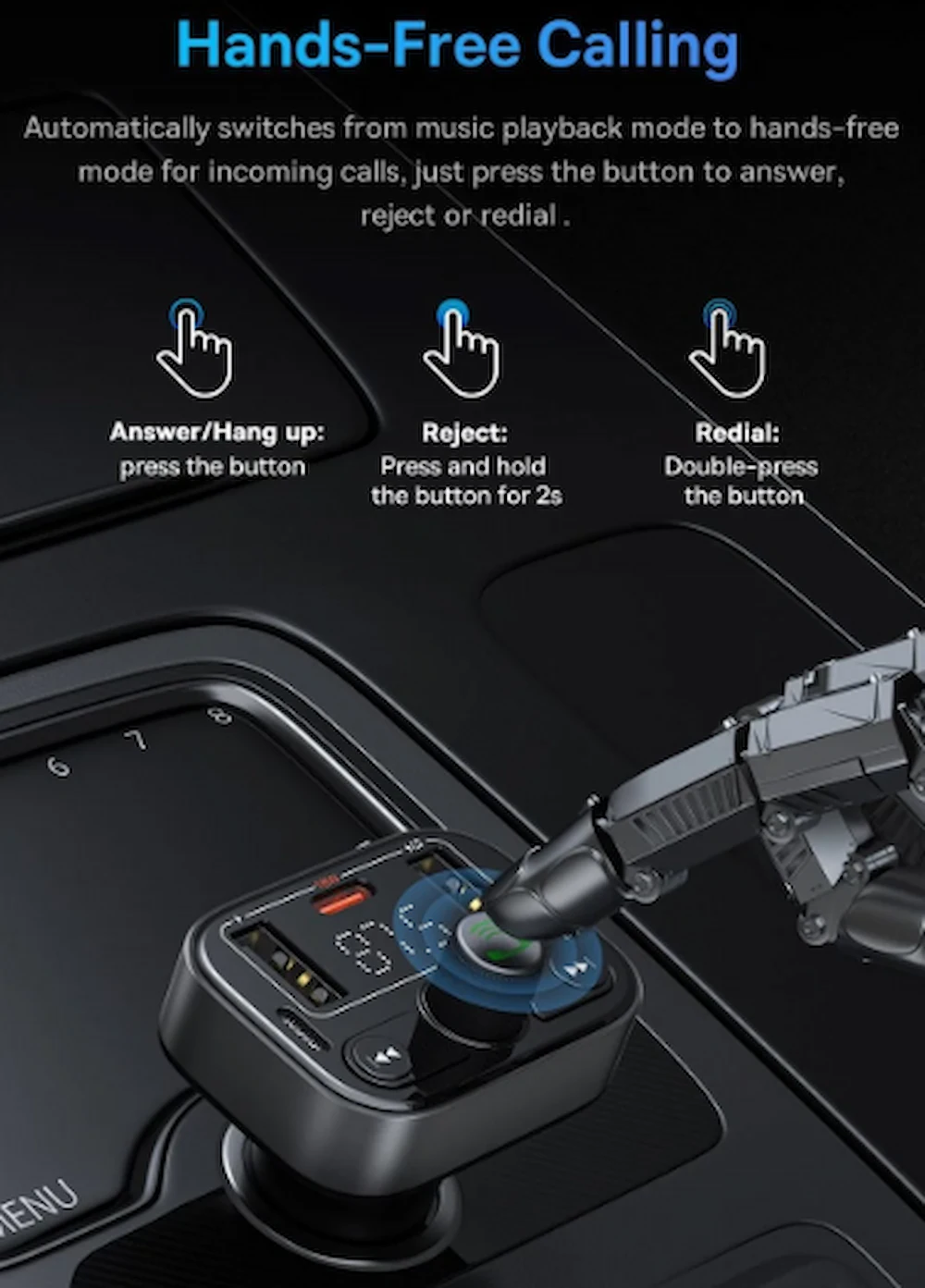 Hands-Free Calling

Automatically switches from music playback mode to hands-free mode for incoming calls, just press the button to answer, reject or redial .

Answer/Hang up:
press the button

Reject:
Press and hold the button for 2s

Redial:
Double-press the button

6 7 8

MENU