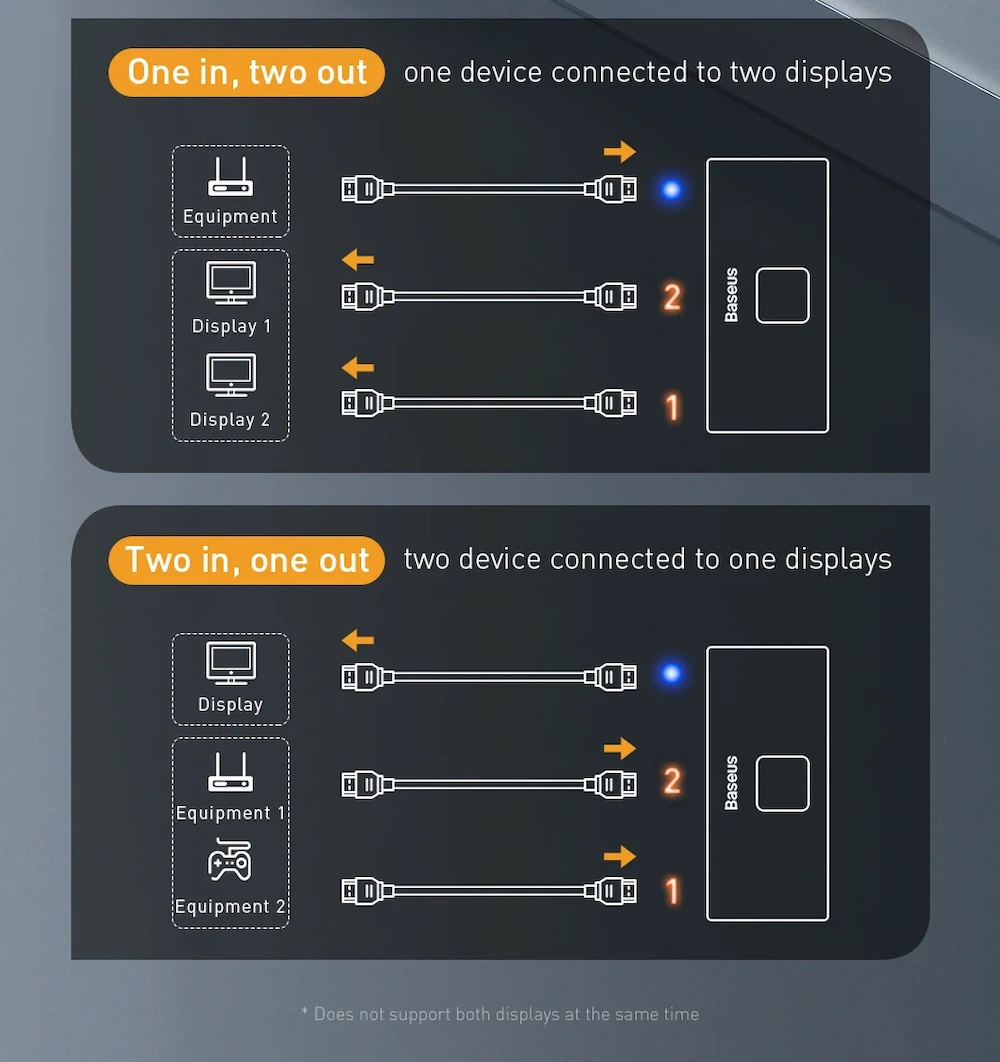 One in, two out one device connected to two displays

Equipment

Display 1

Display 2

2

1

Baseus

Two in, one out two device connected to one displays

Display

Equipment 1

Equipment 2

2

1

Baseus

* Does not support both displays at the same time